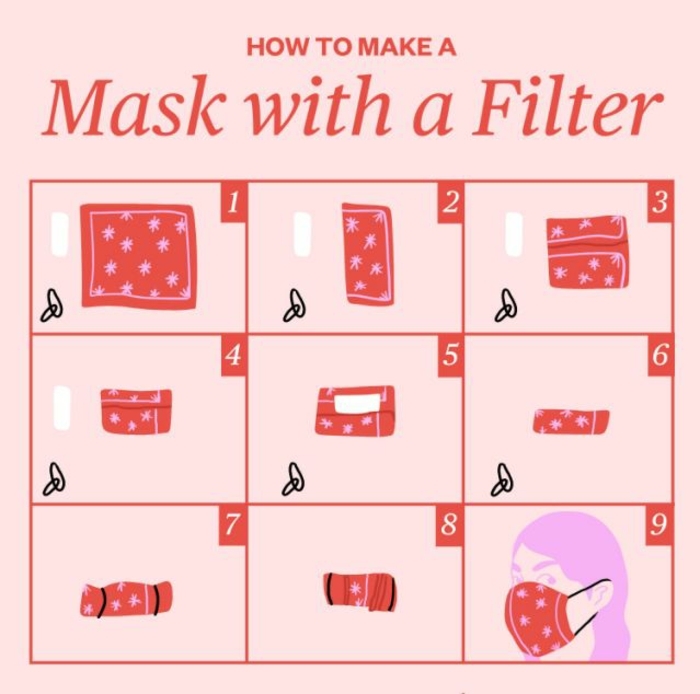 HOW TO MAKE A
Mask with a Filter

1
2
3
4
5
6
7
8
9